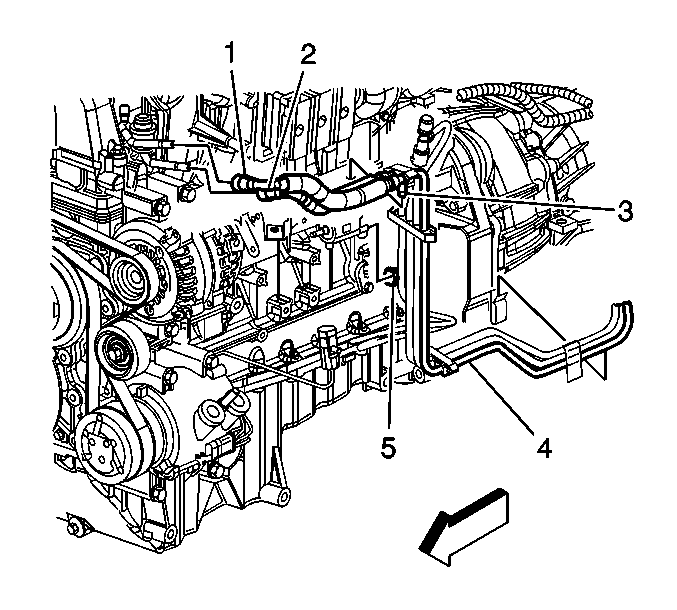 1
2
3
5
4