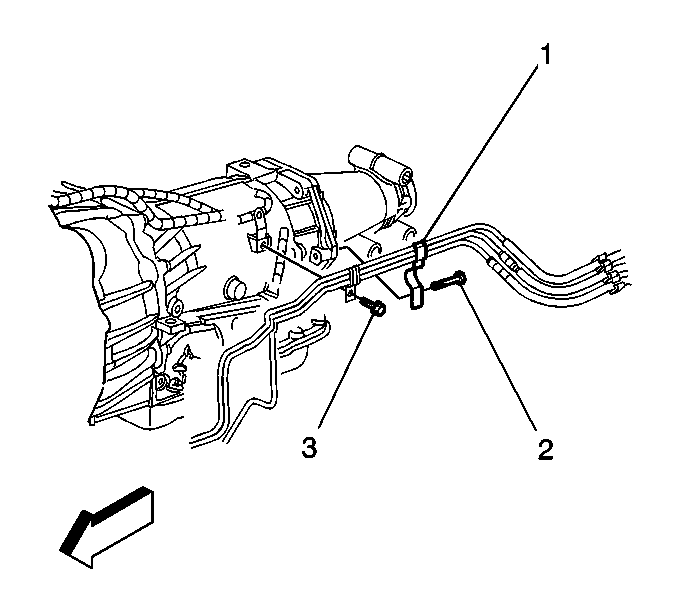 1
3
2