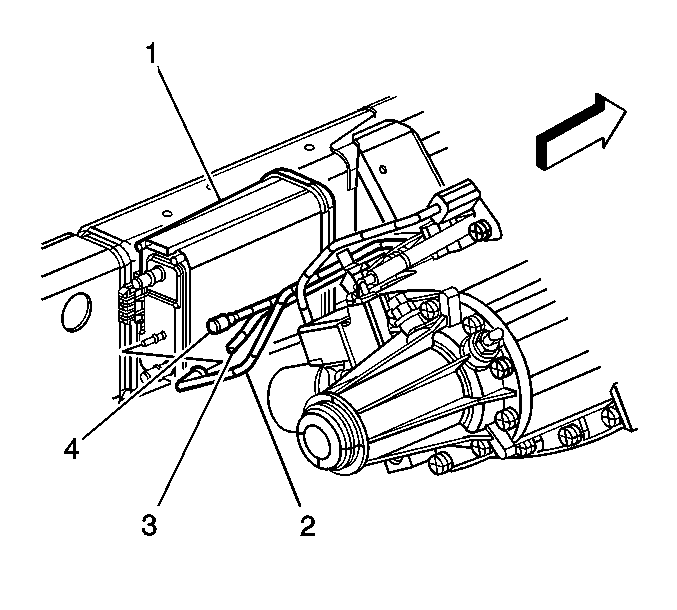 1

4

3

2