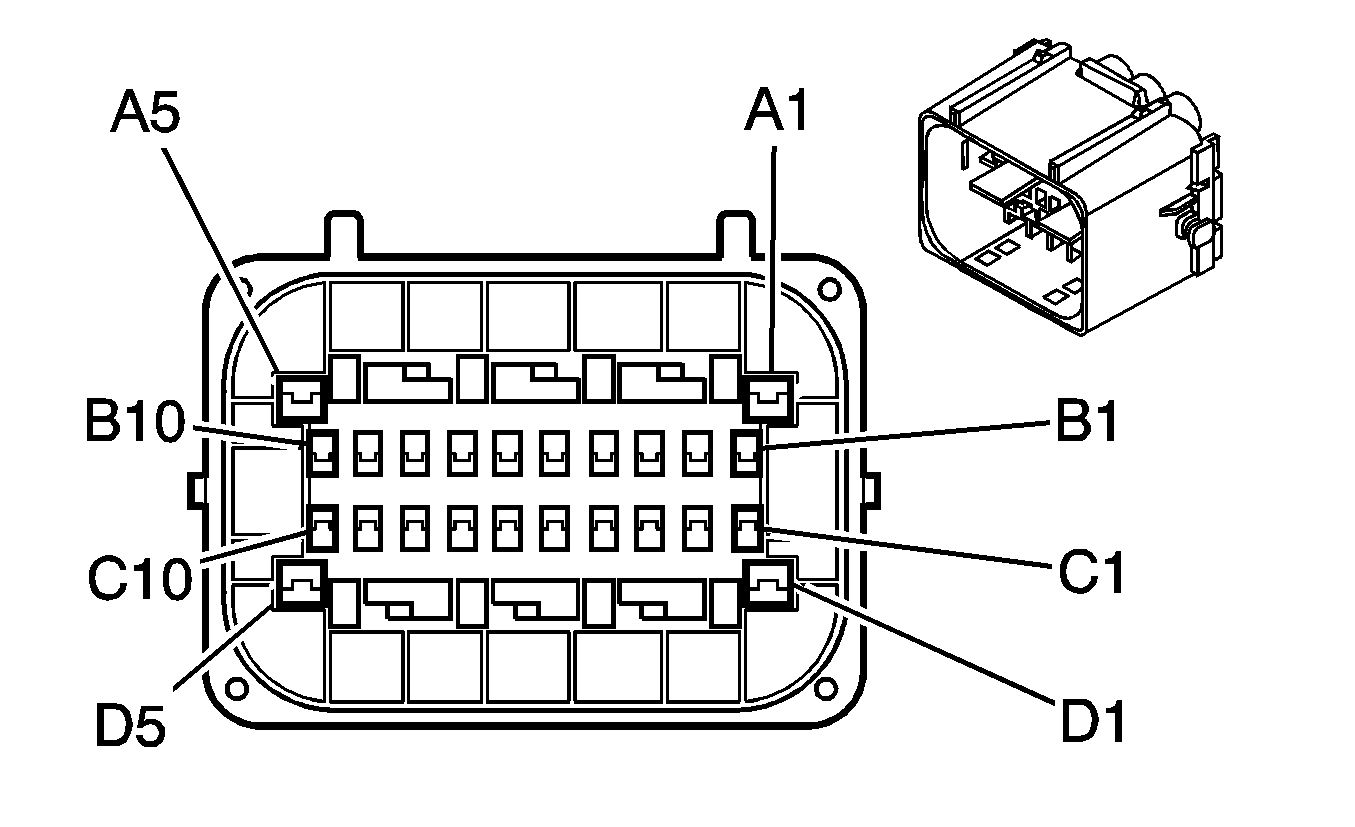 A5
A1
B10
B1
C10
C1
D5
D1