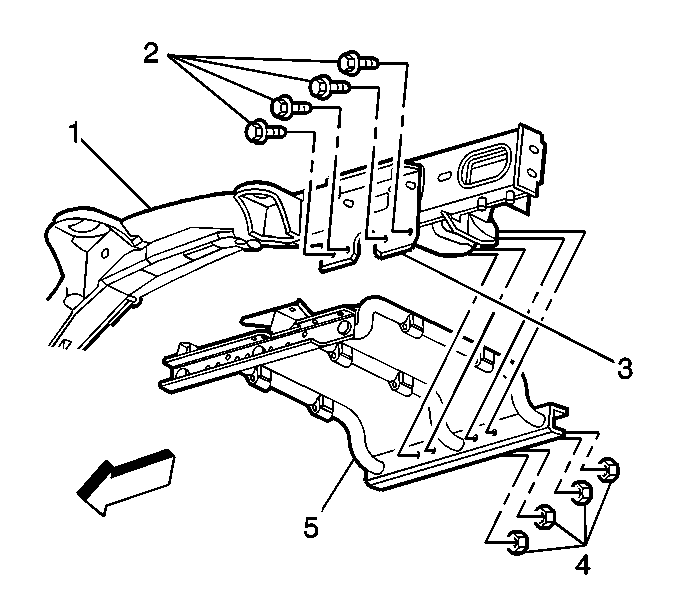 2
1
3
5
4