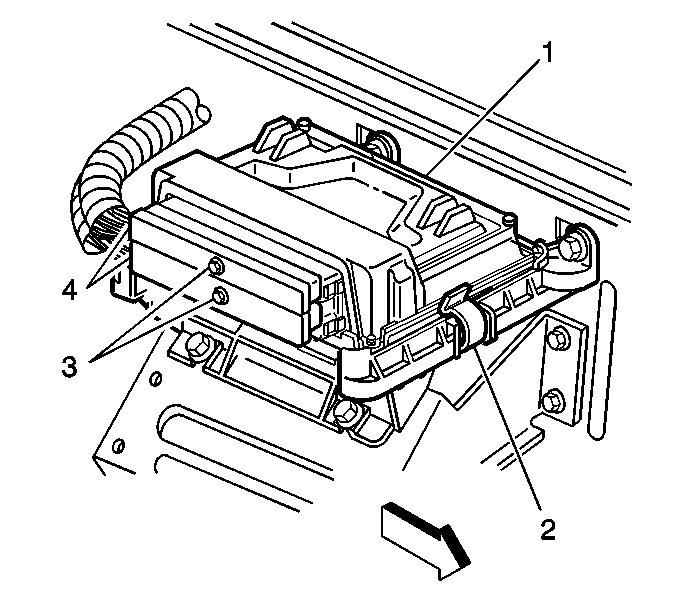 1
4
3
2