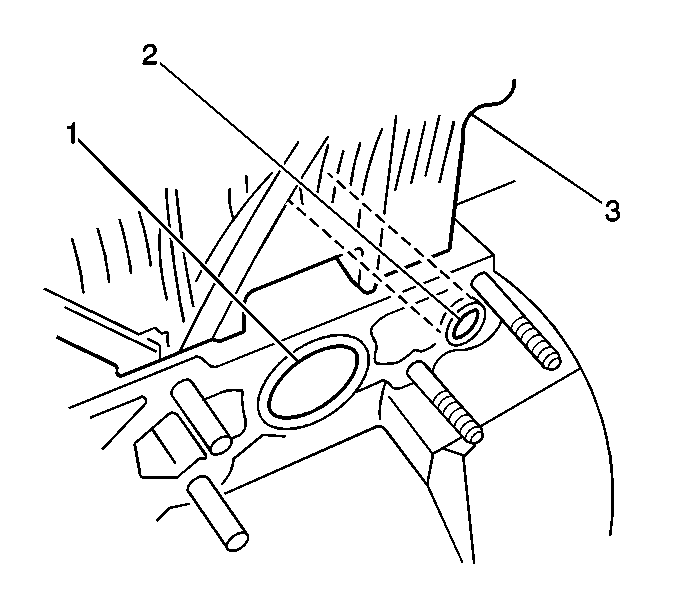 2
1
3