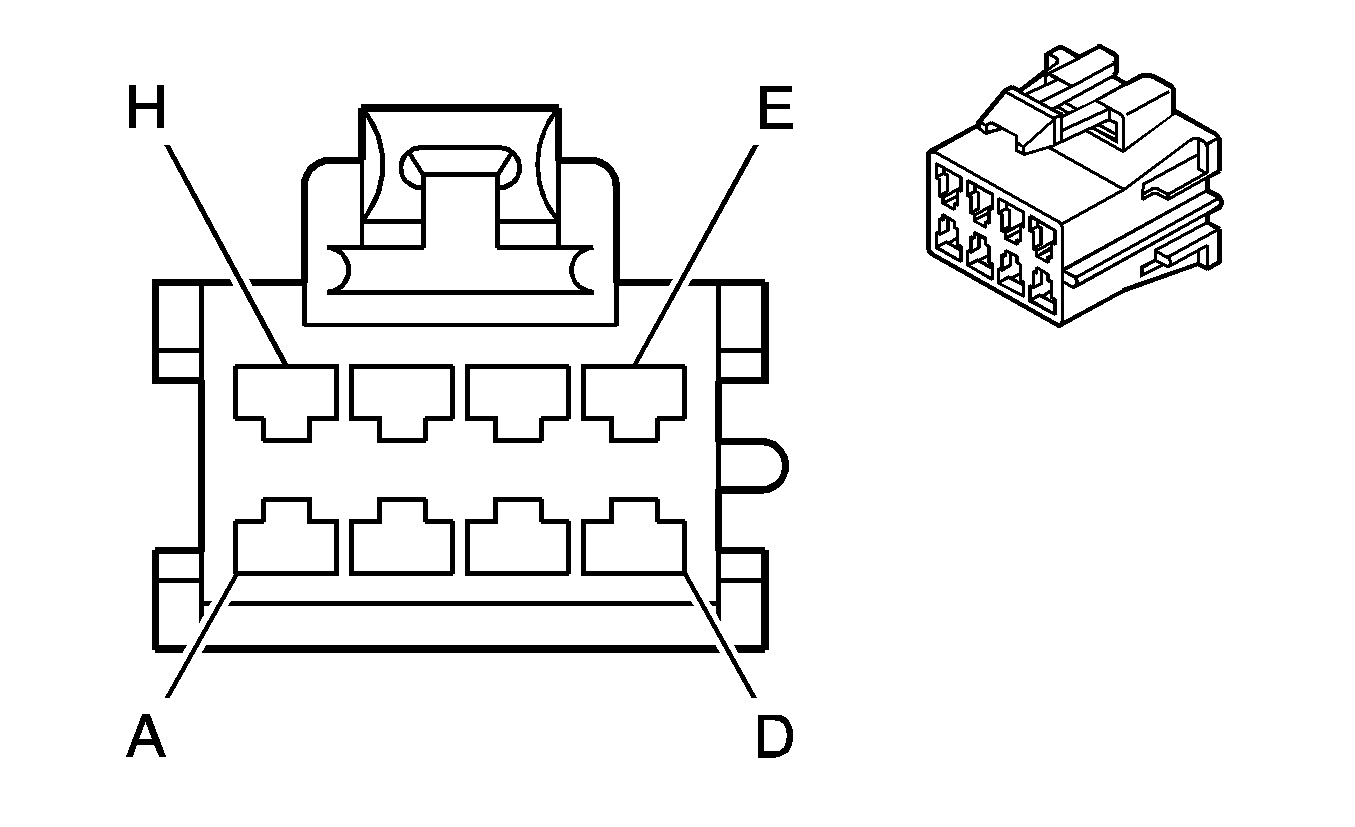 H
E
A
D