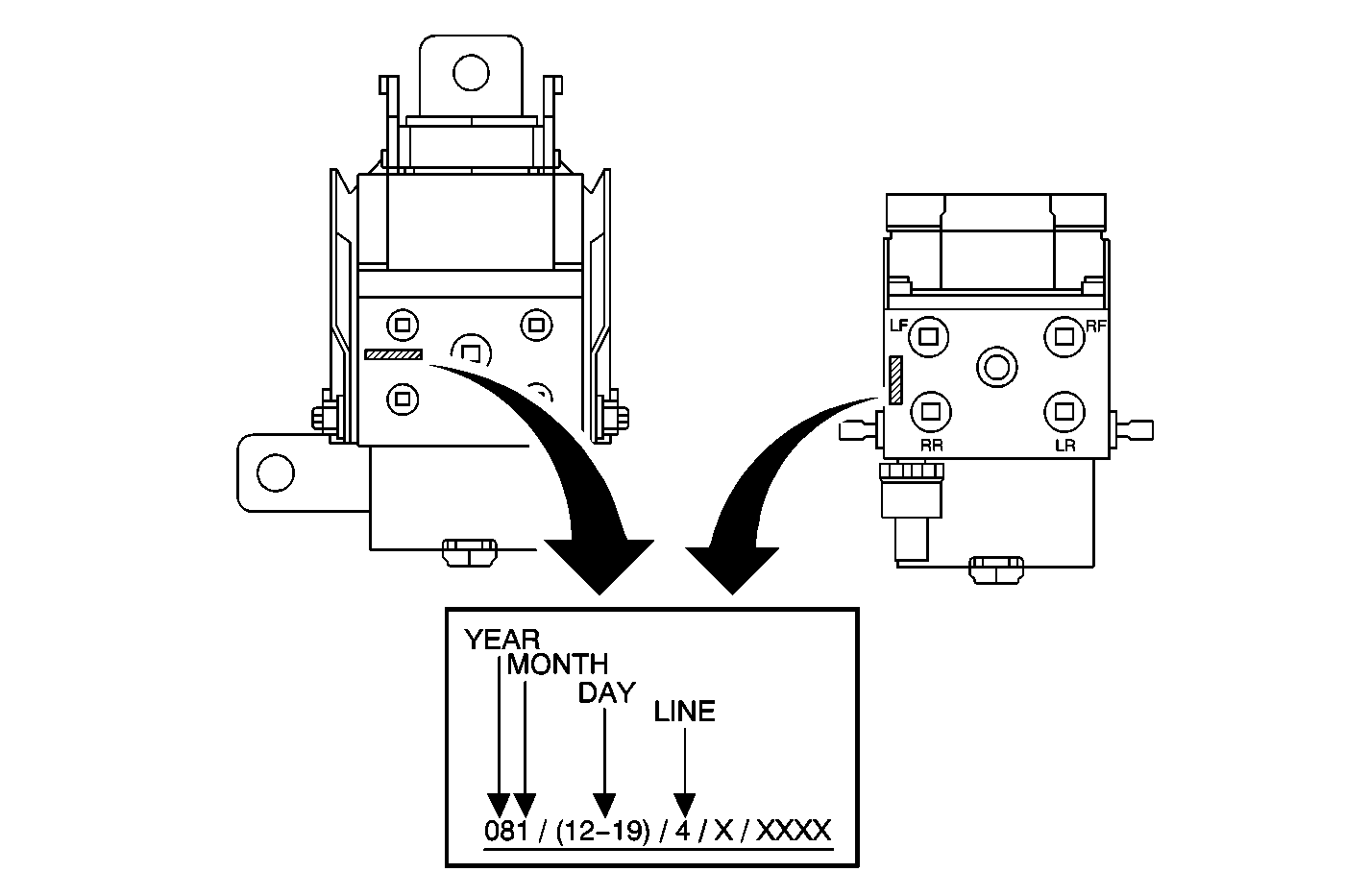 LF
RF
RR
LR

YEAR
MONTH
DAY
LINE

081 / (12–19) / 4 / X / XXXX