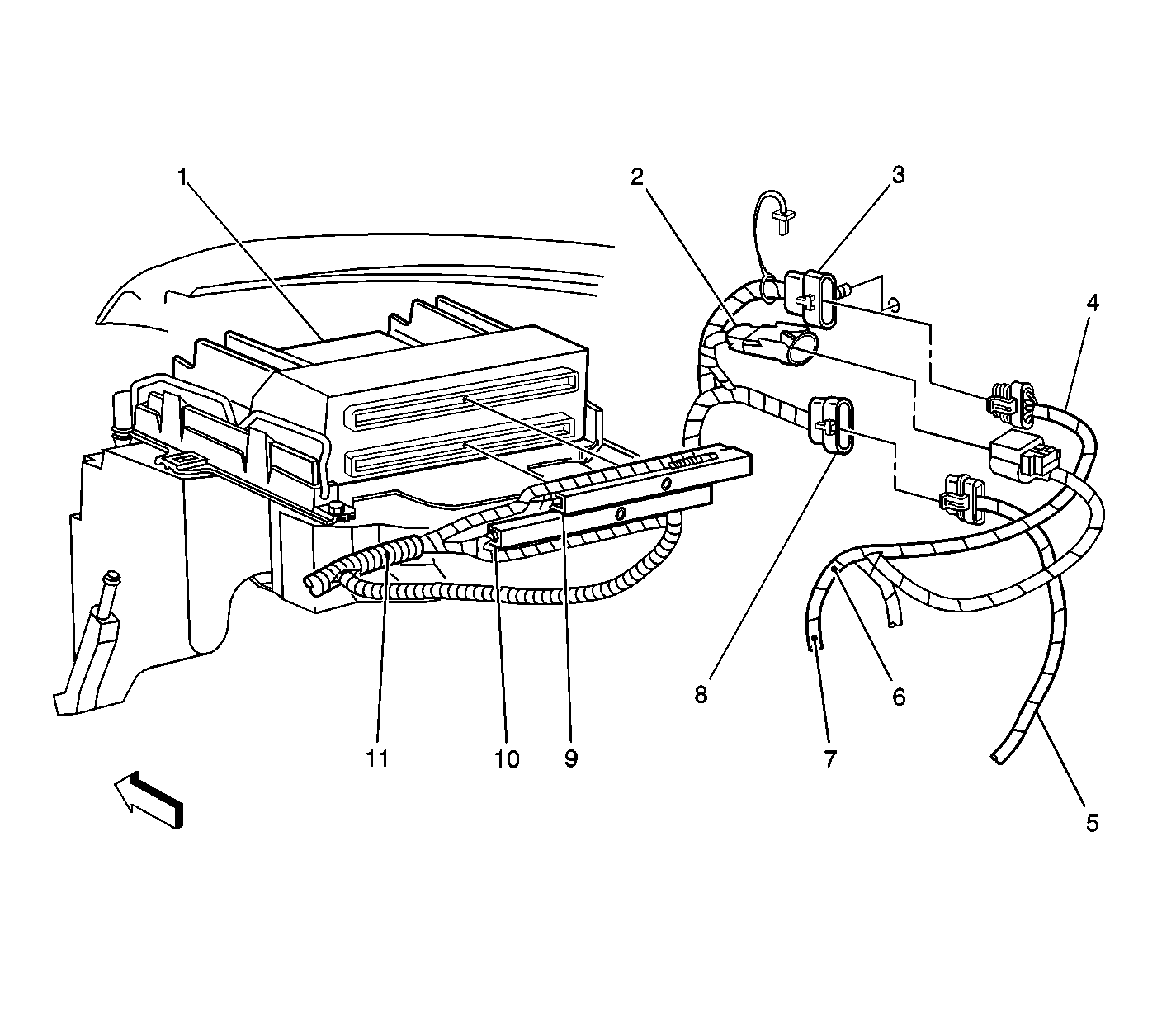 1
2
3
4
8
6
7
5
11
10
9