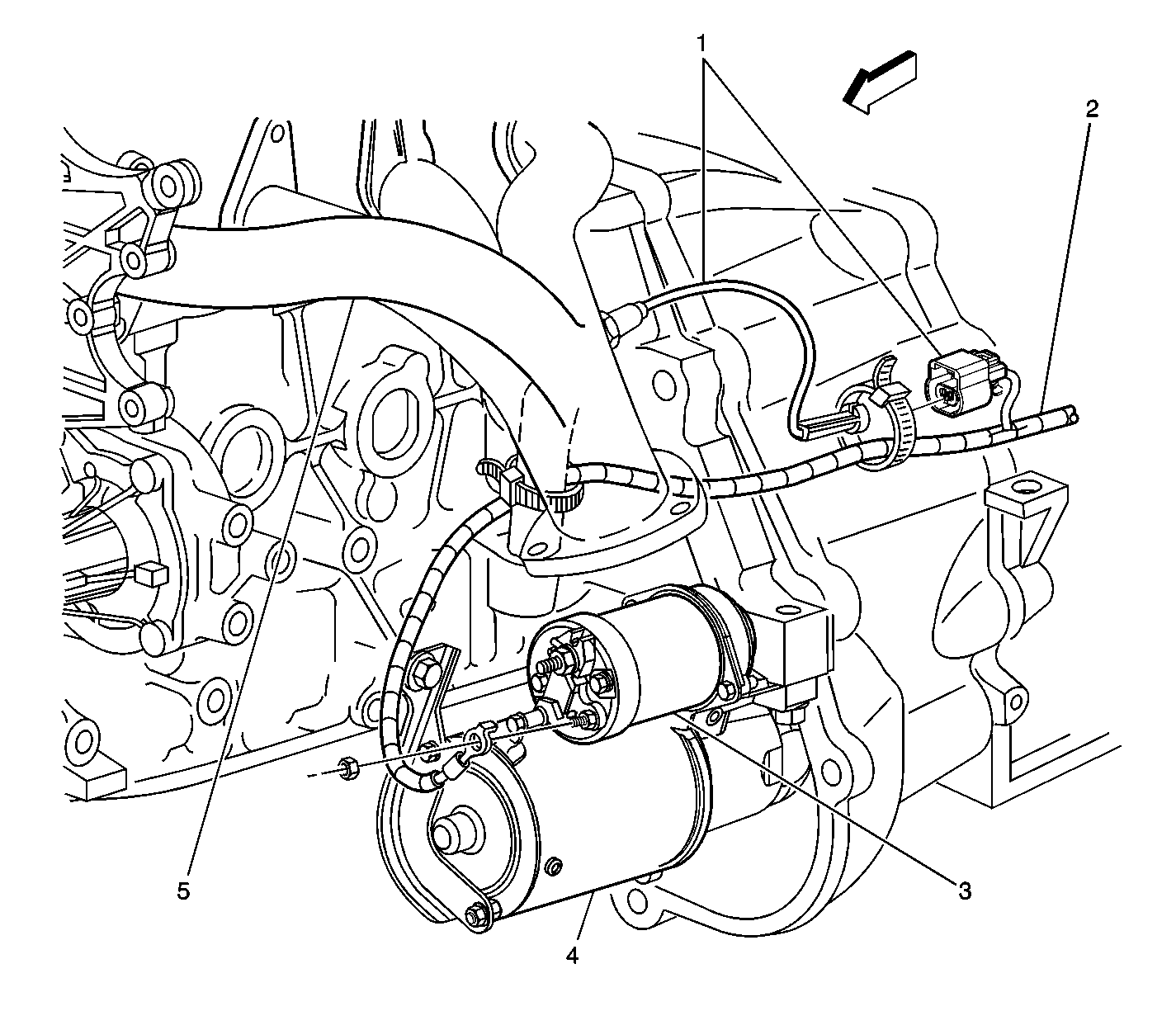 1
2
5
3
4