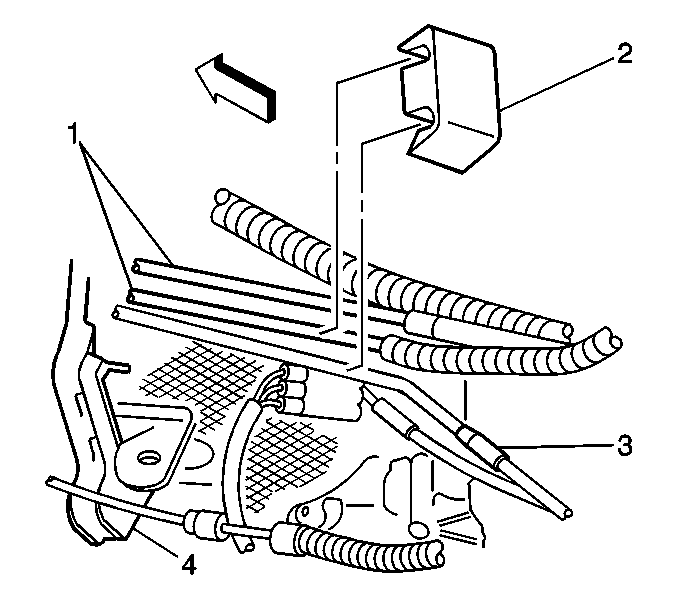 2
1
3
4