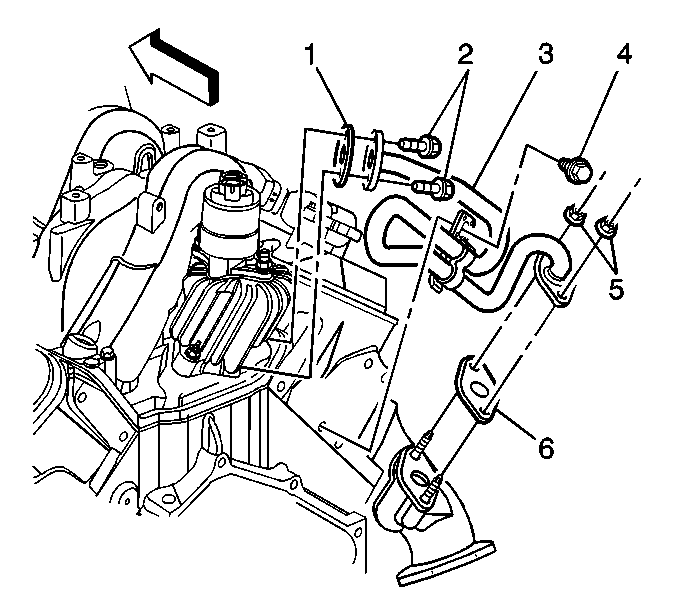 1
2
3
4
5
6