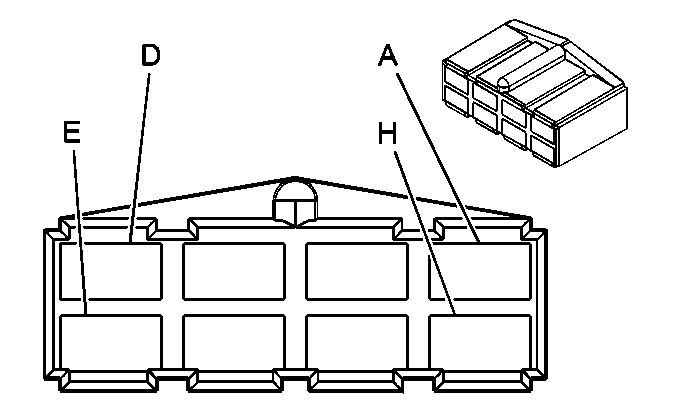 D
A
E
H