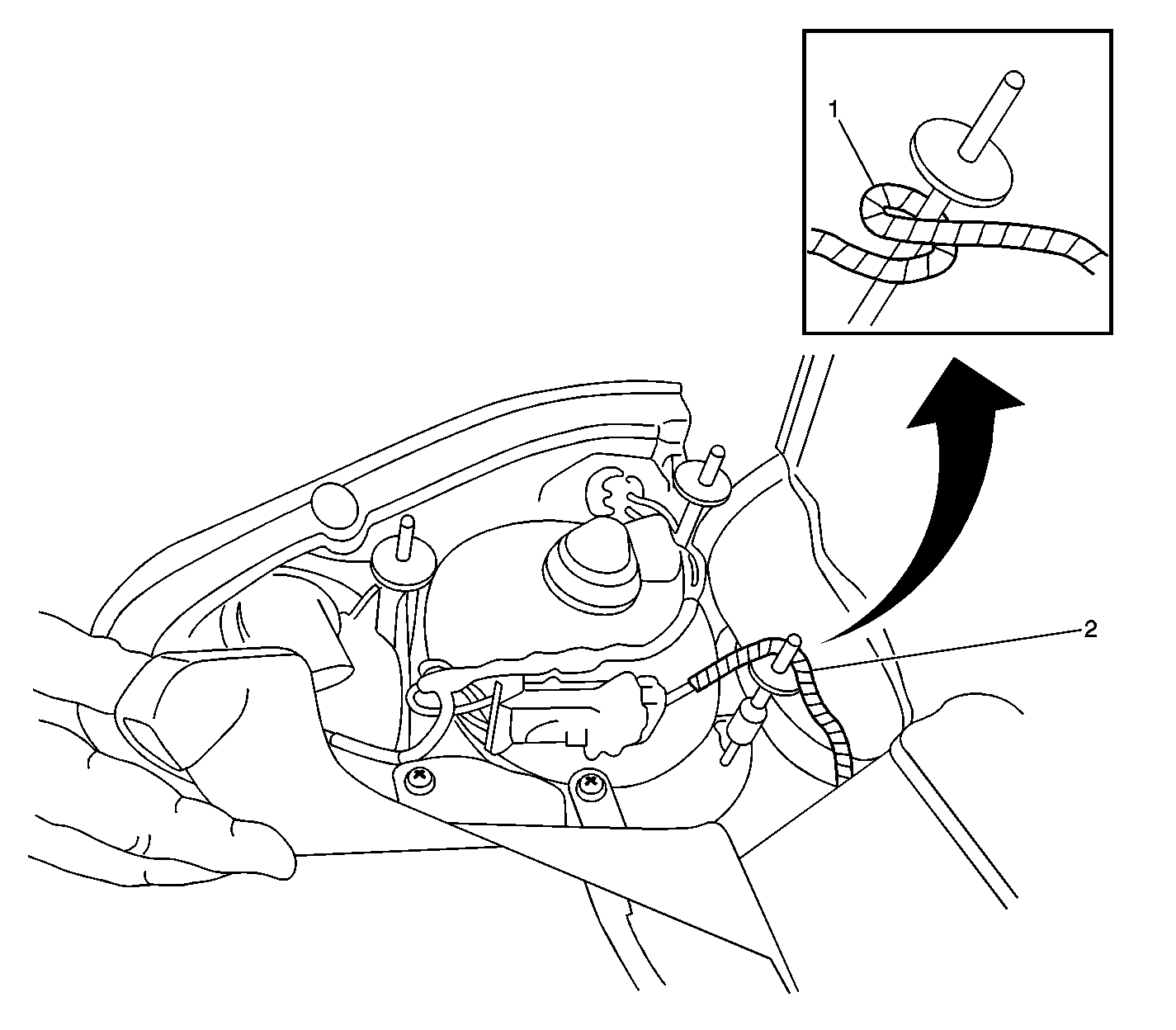 1

2