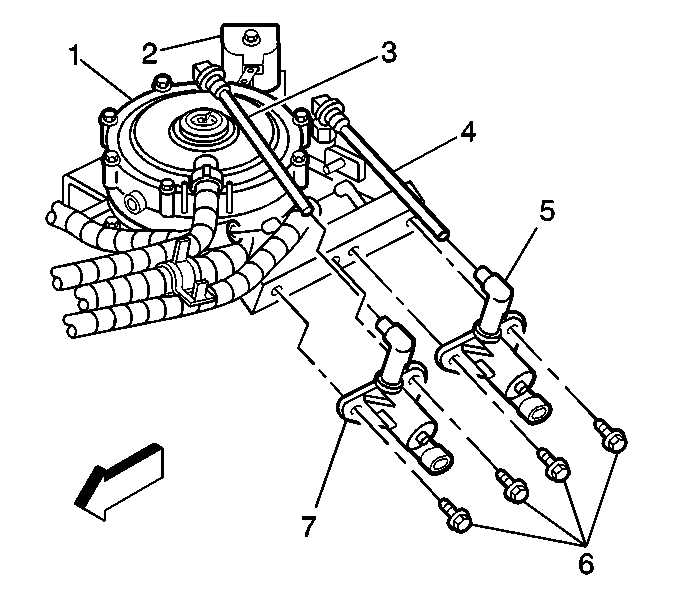 1
2
3
4
5
7
6