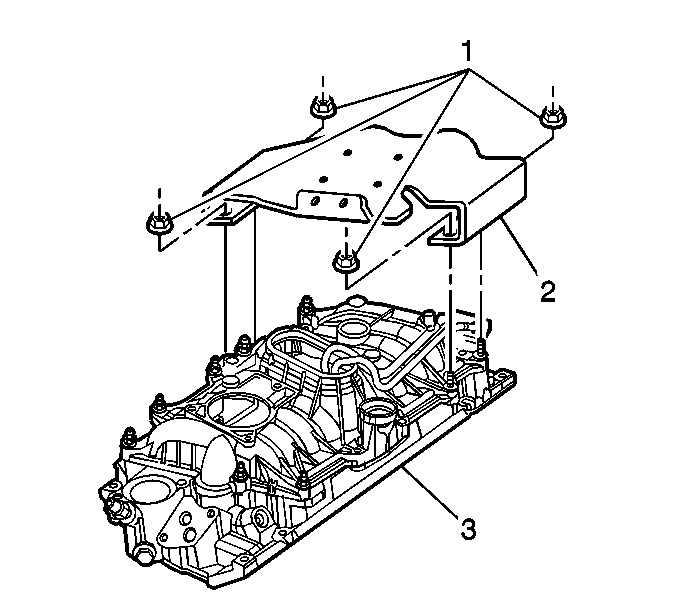 1
2
3