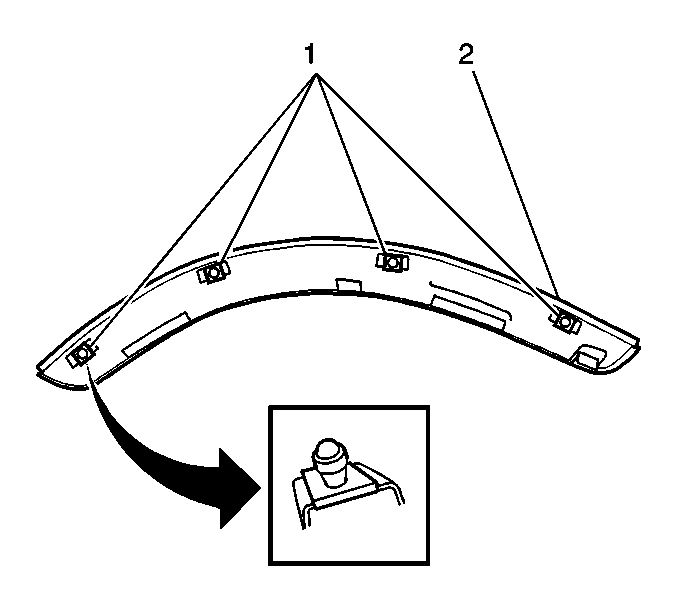 1
2