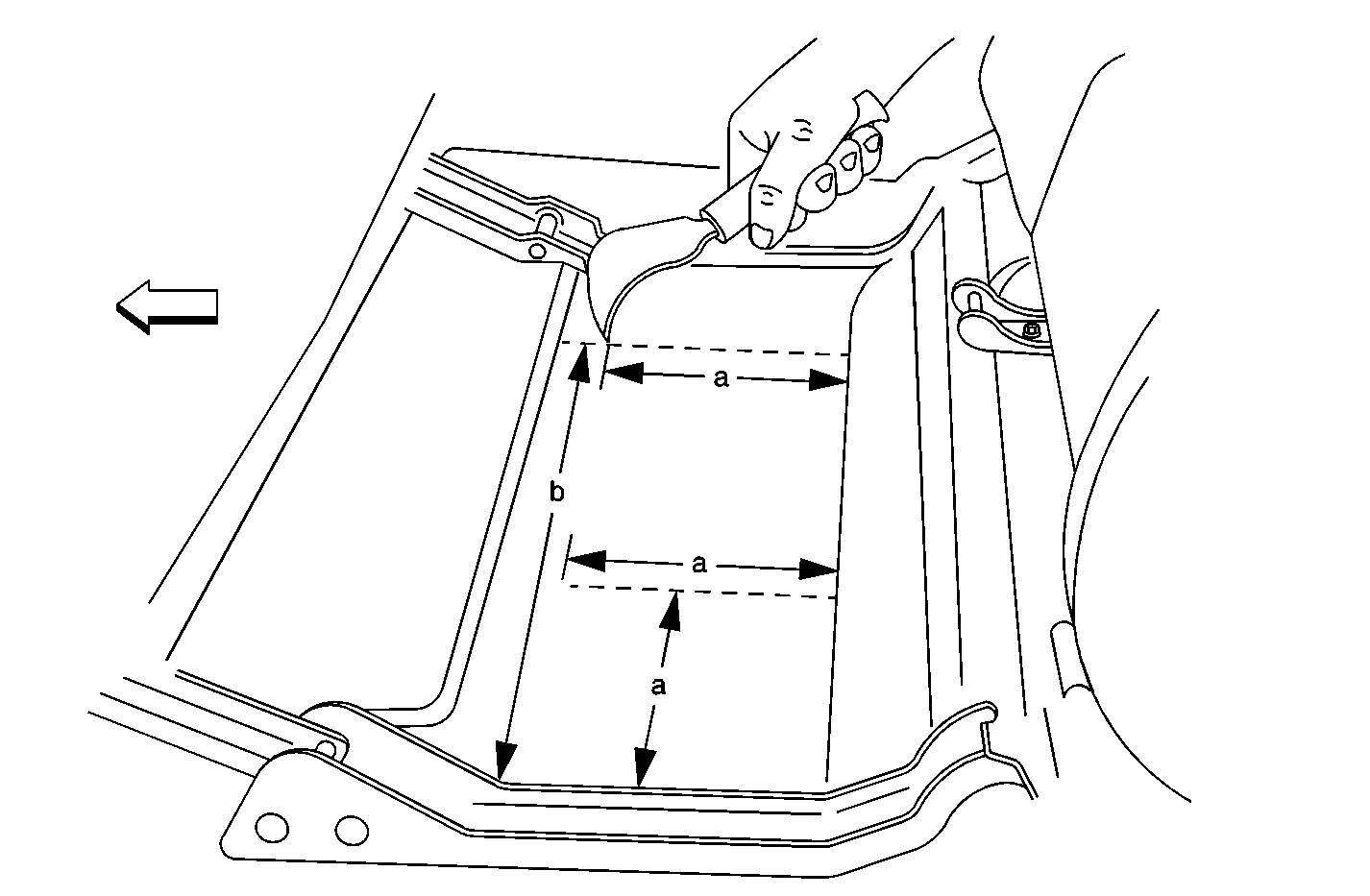 a
b
a
a