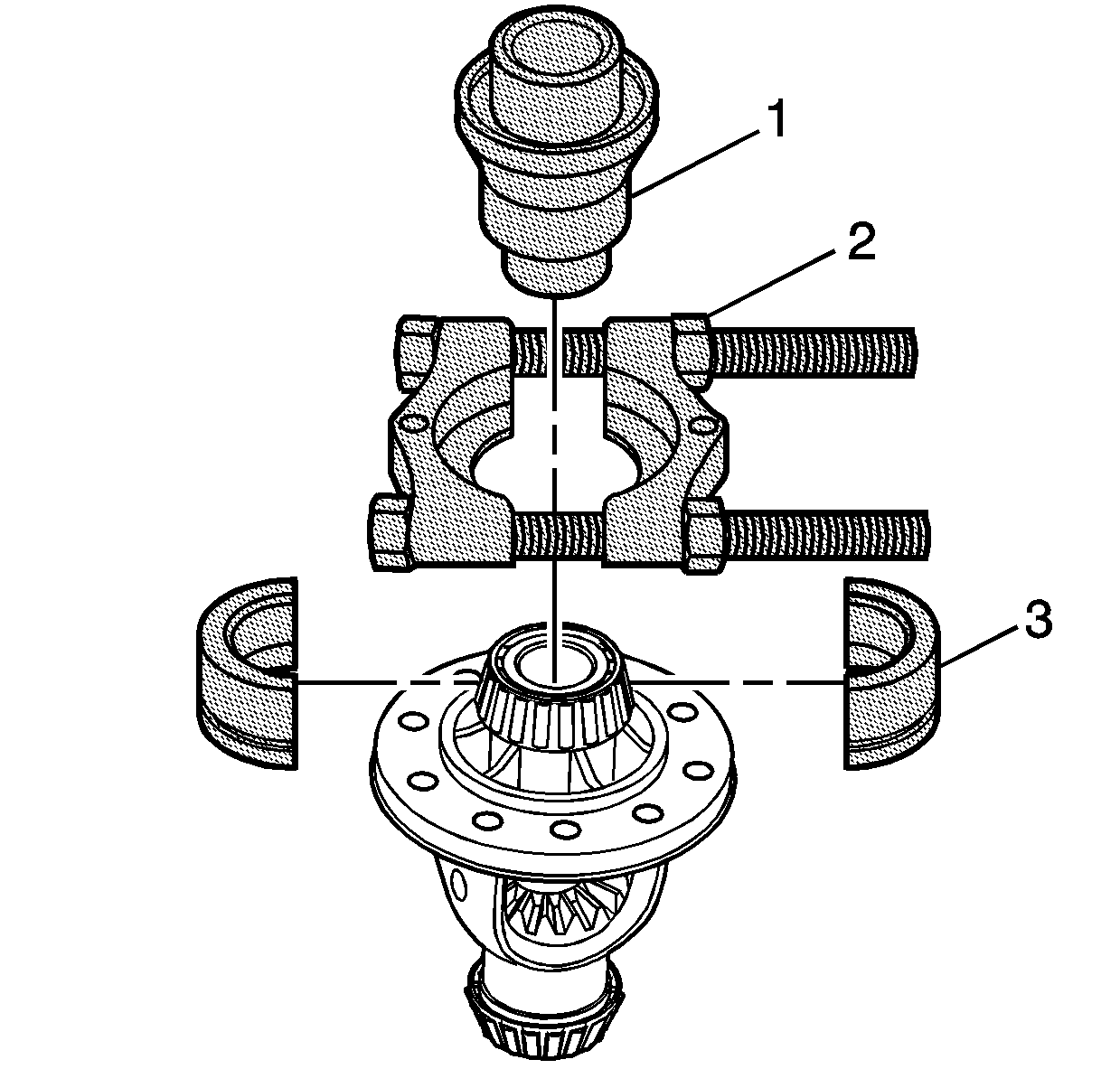 1
2
3