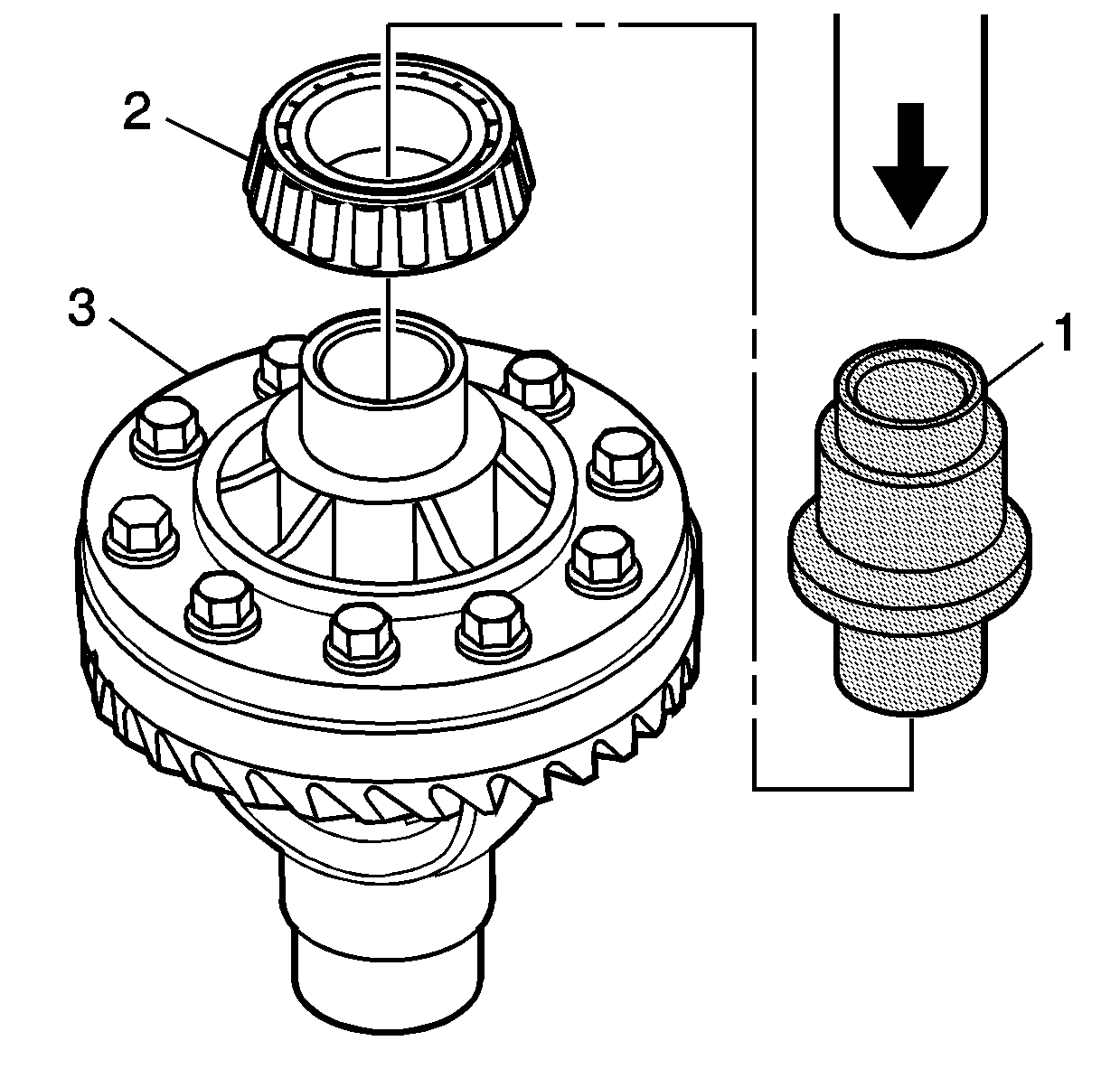 2
3
1