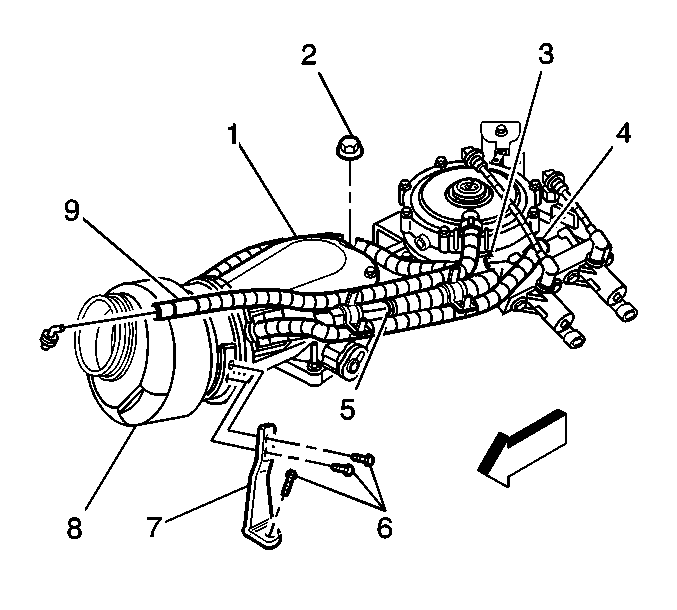 2
3
1
4
9
5
8
7
6