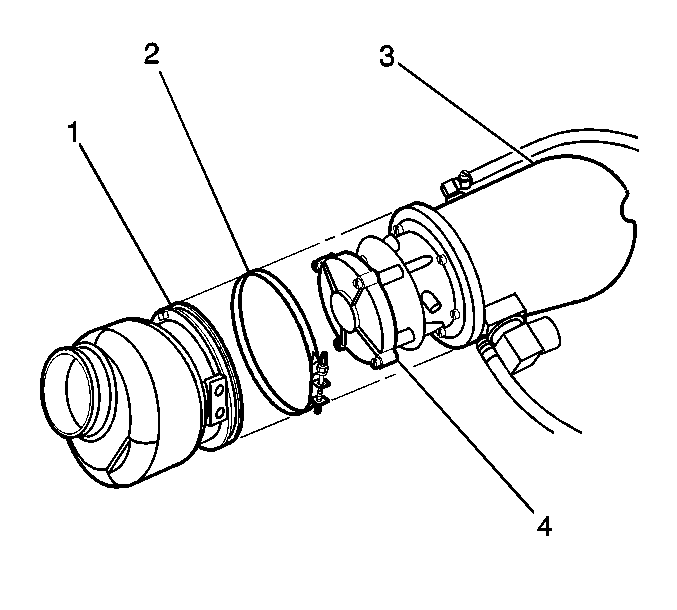 2
3
1
4