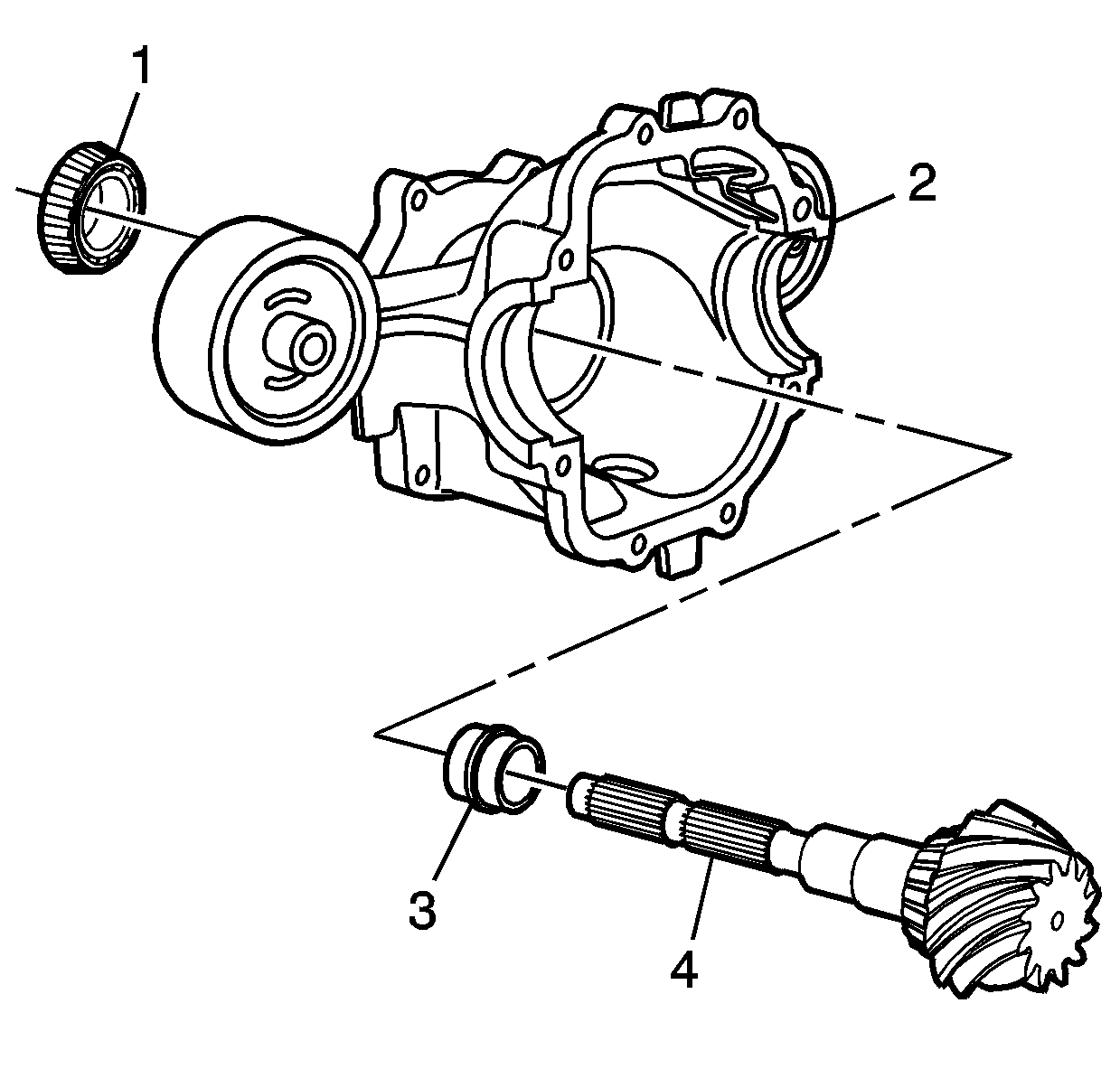 1
2
3
4