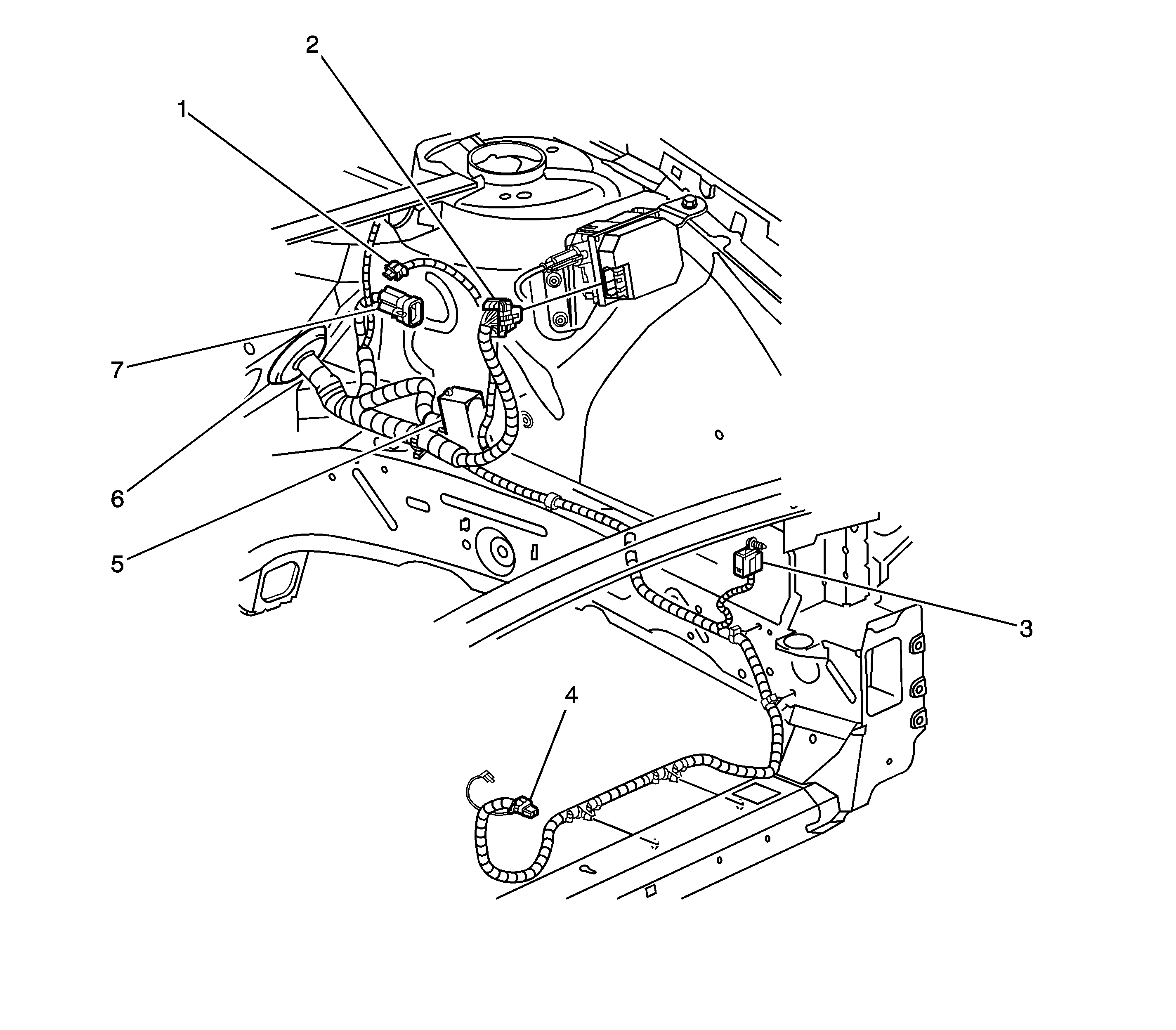 2
1
7
6
5
3
4