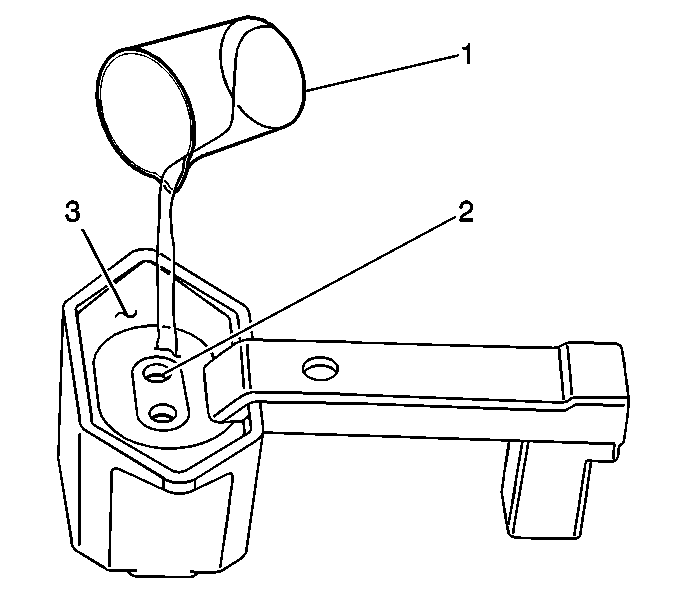 1
3
2