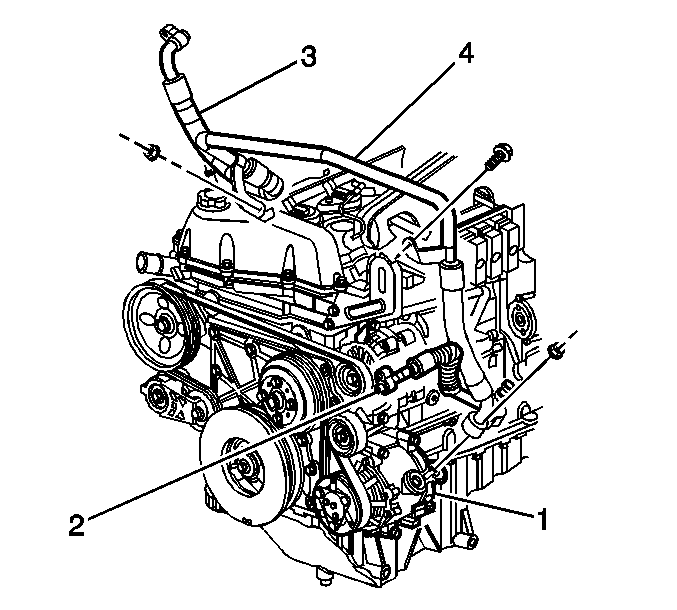 3
4
2
1