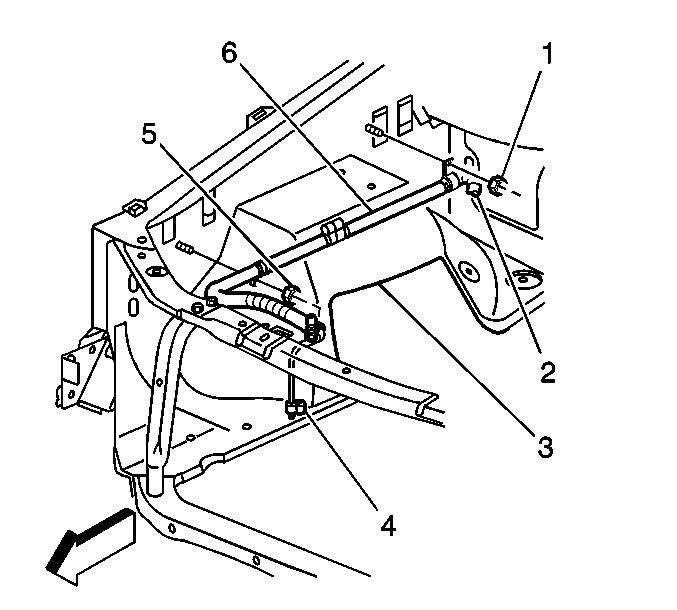 6
1
5
2
3
4