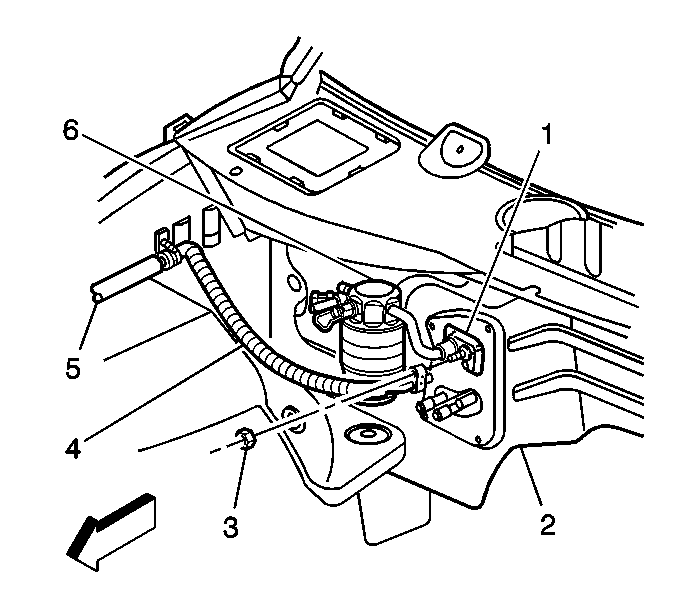 6
1
5
4
3
2