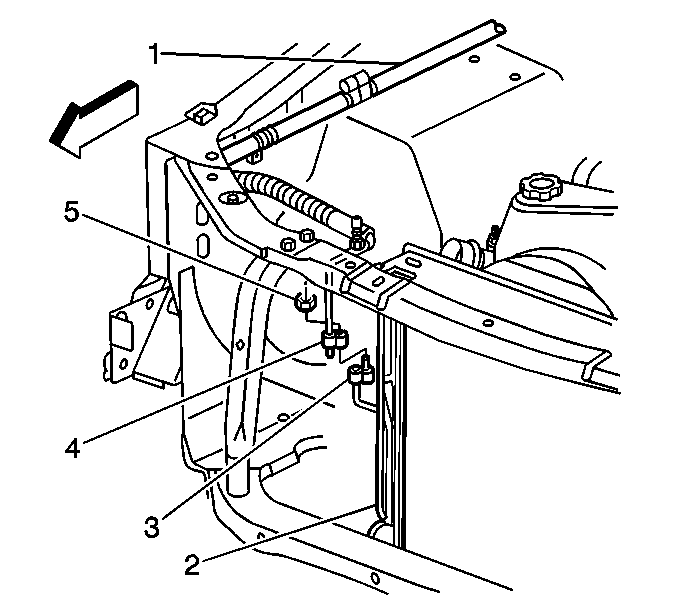 1
5
4
3
2