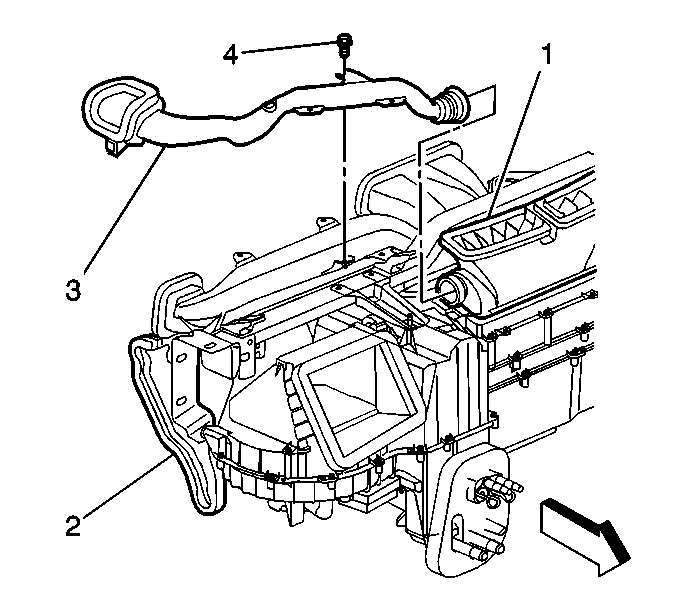 4
1
3
2