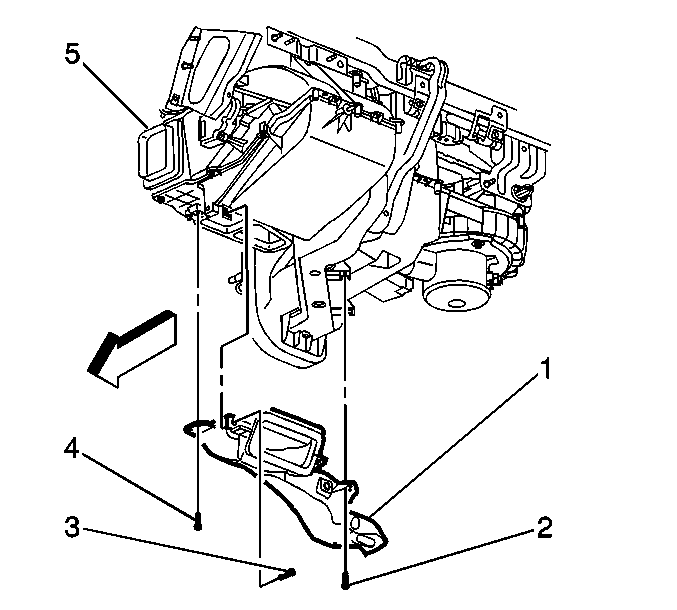 5
1
4
3
2