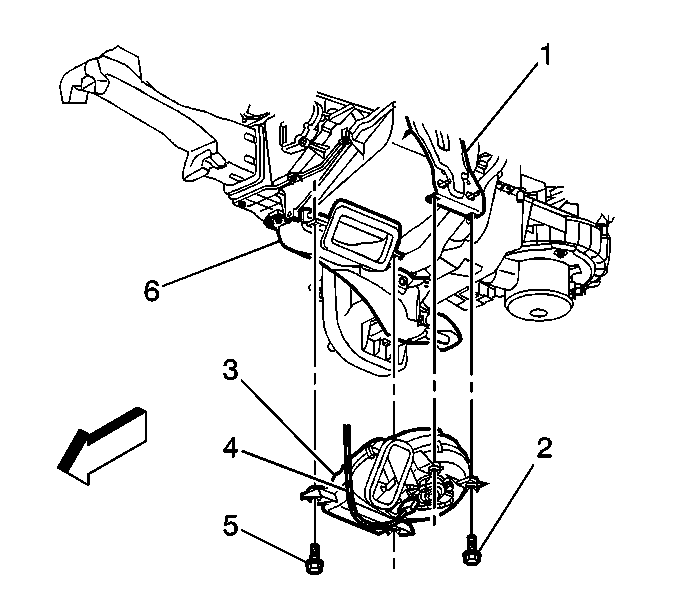 1
6
3
4
2
5