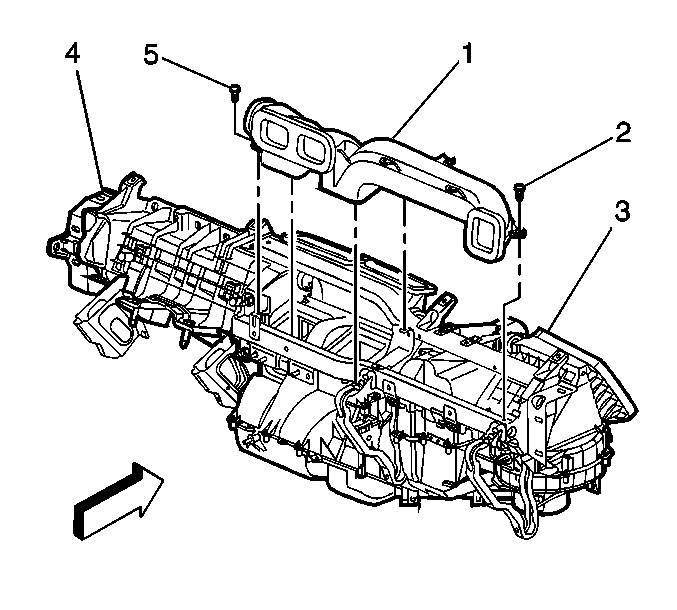 4
5
1
2
3