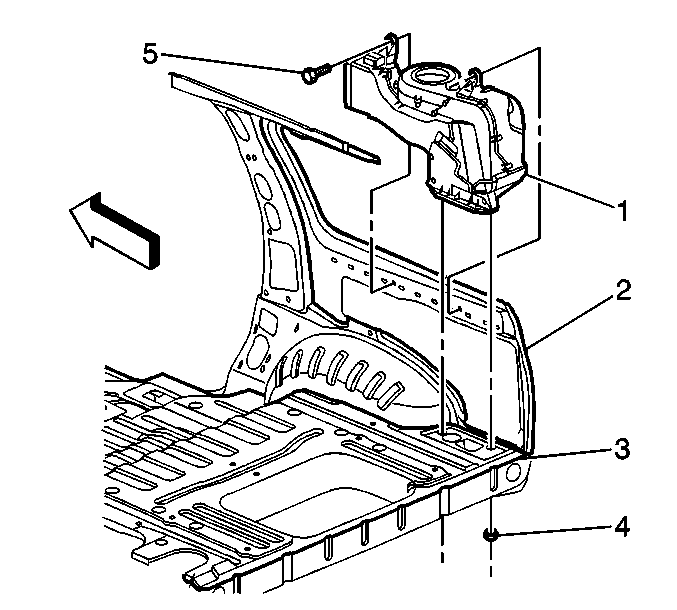 5
1
2
3
4