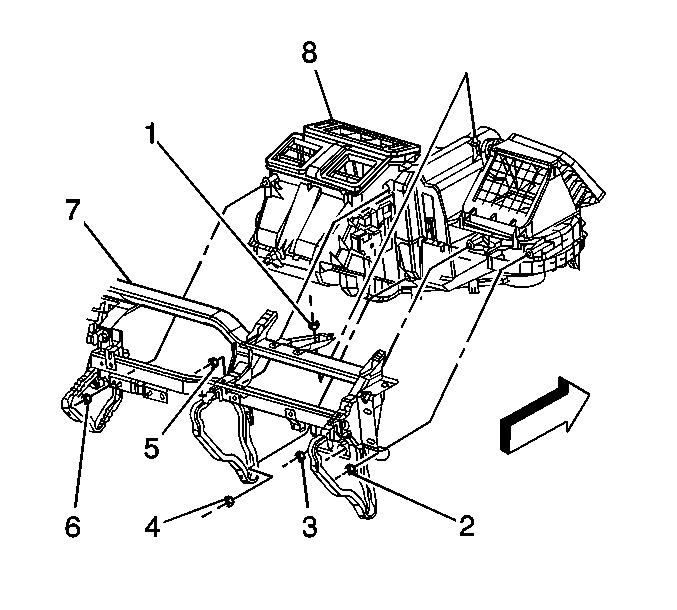 8
1
7
5
6
4
3
2