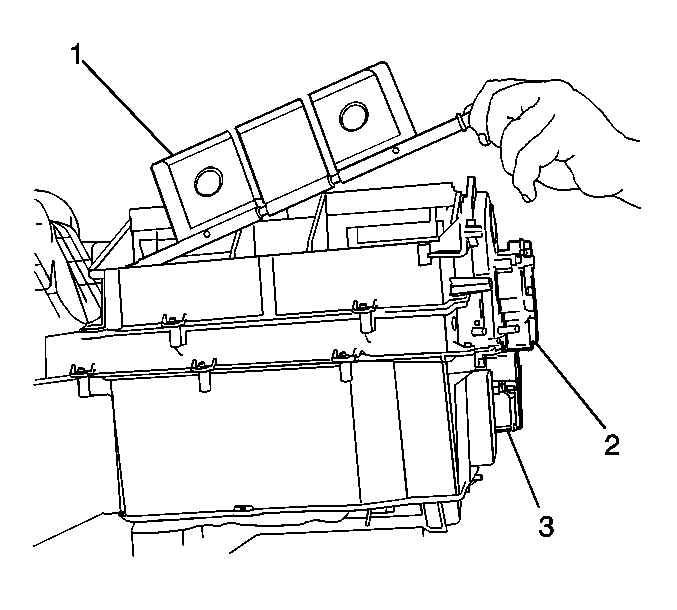 1
2
3