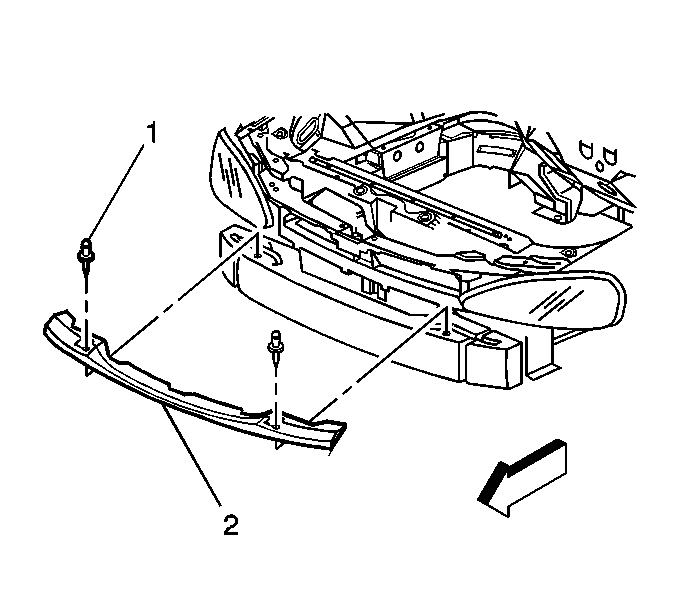 1
2