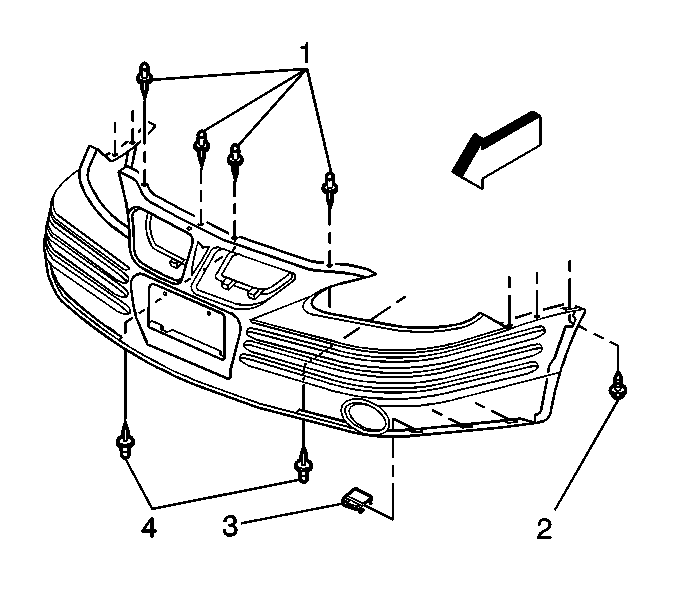 1

4

3

2