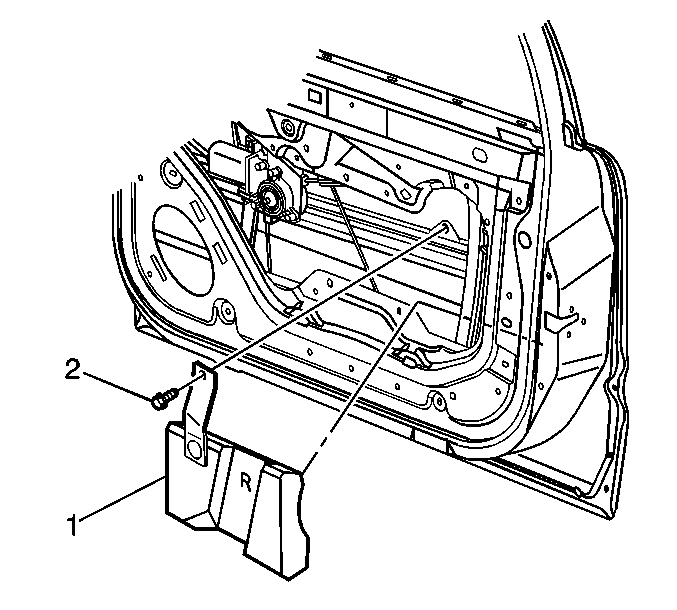 2

R

1