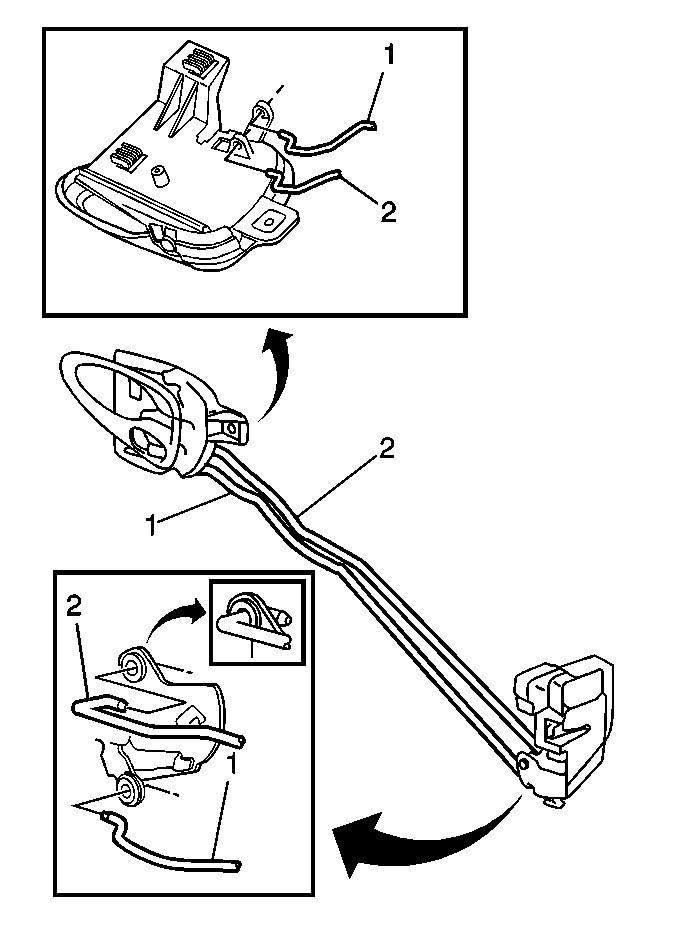 1
2
2
1
2
1