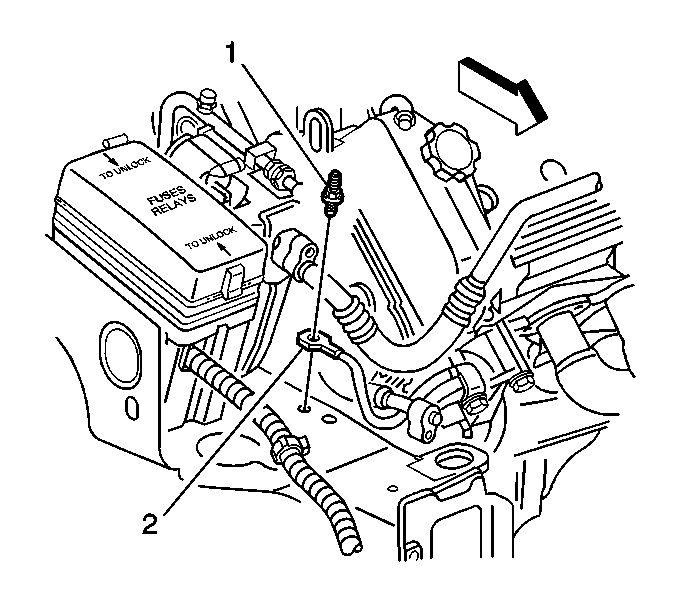 1

TO UNLOCK

FUSES
RELAYS

TO UNLOCK

2