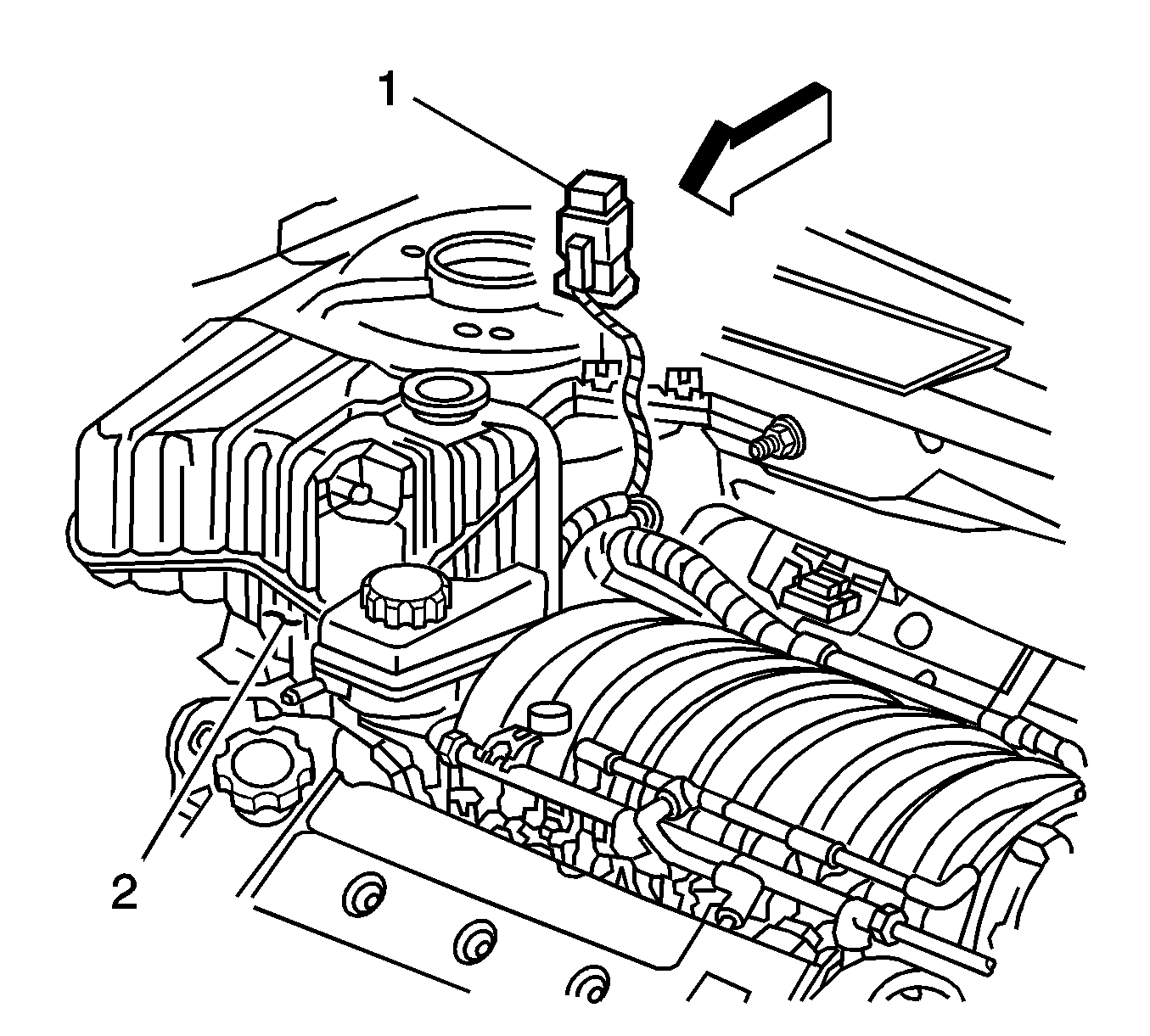 1
2