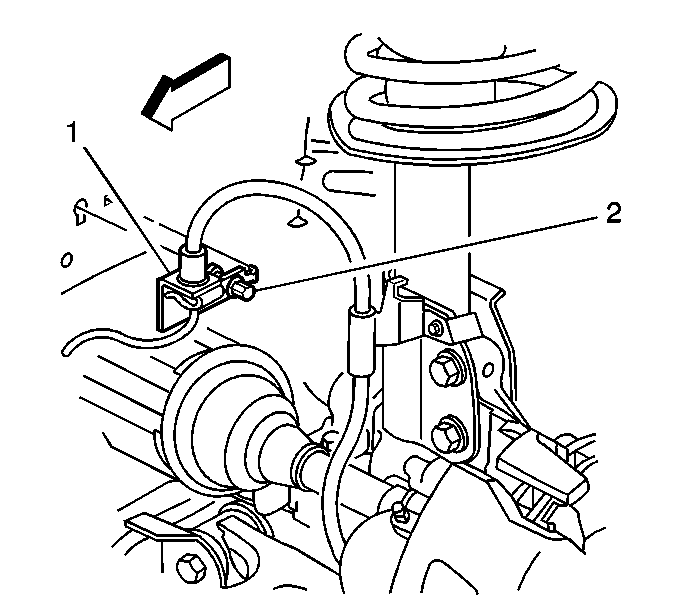 1
2