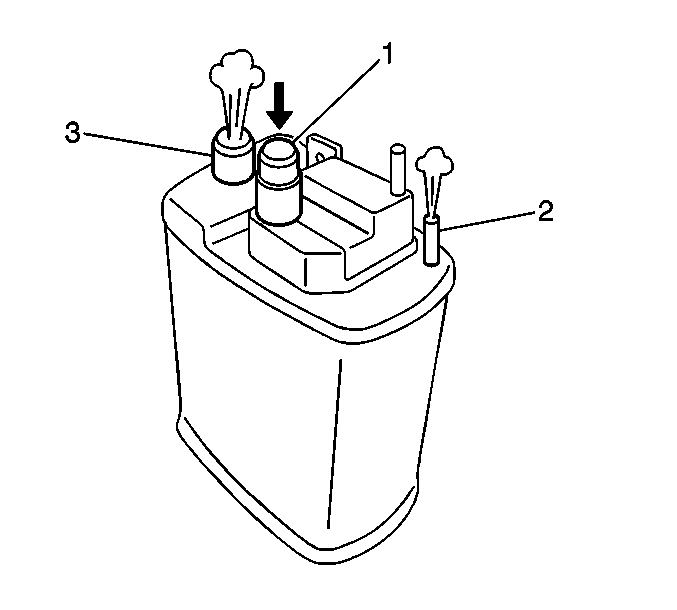 1
3
2