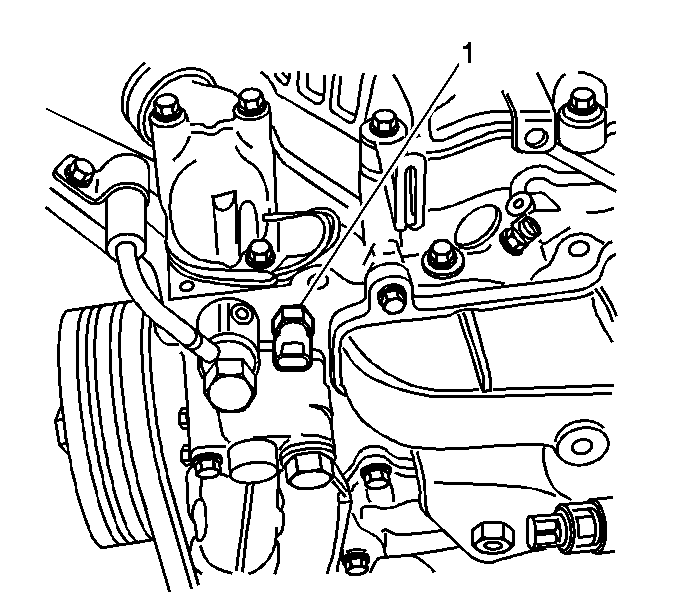 1