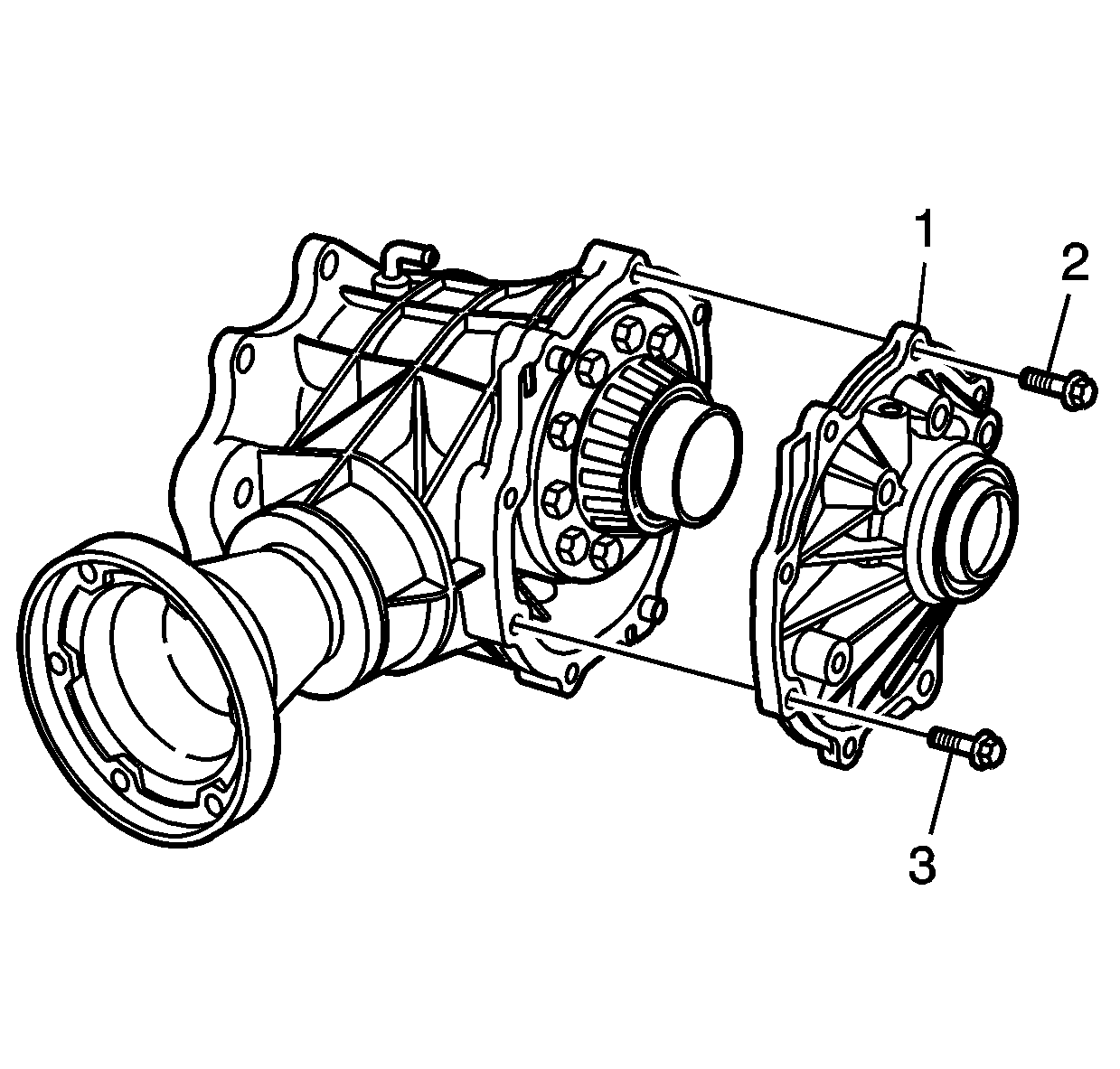 1
2
3