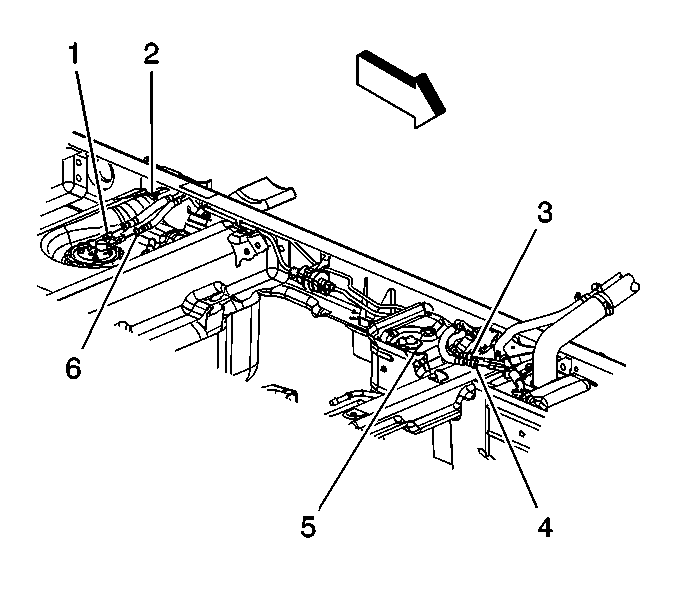 1
2
3
6
5
4