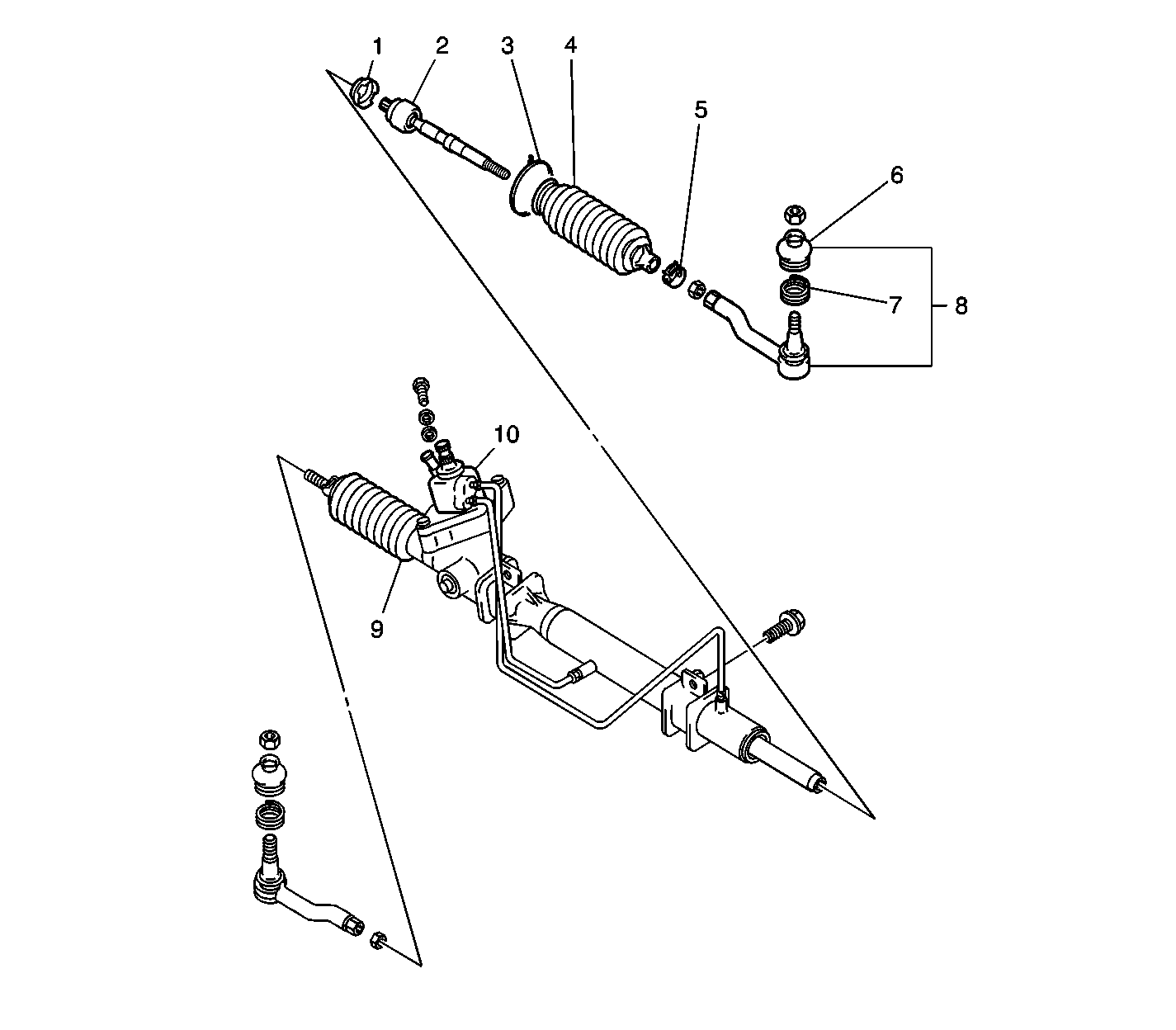 1
2
3
4
5
6
7
8
10
9