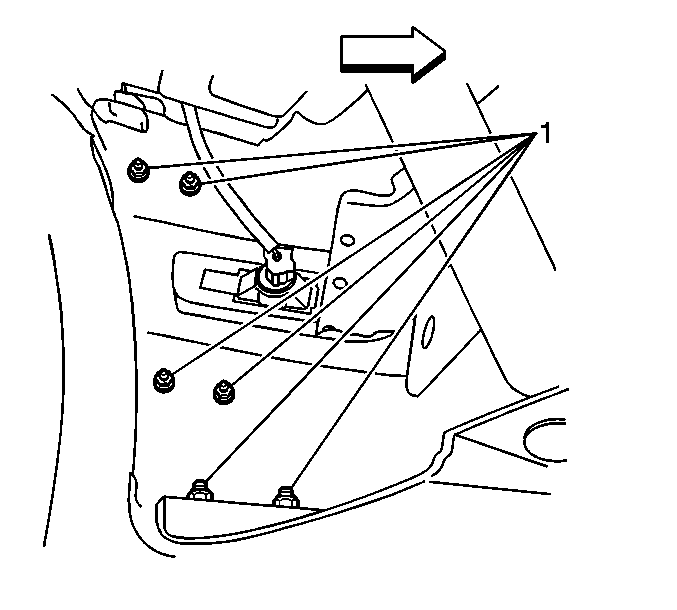 1